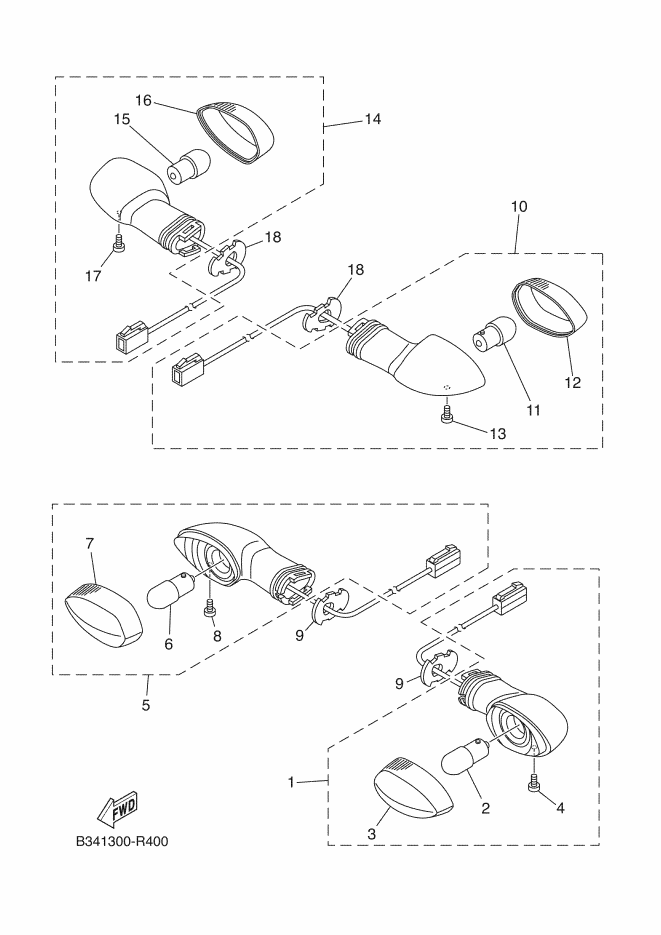 16
15
14
17
18
10
18
12
11
13
7
6
8
9
5
9
1
2
3
4
FWD
B341300-R400