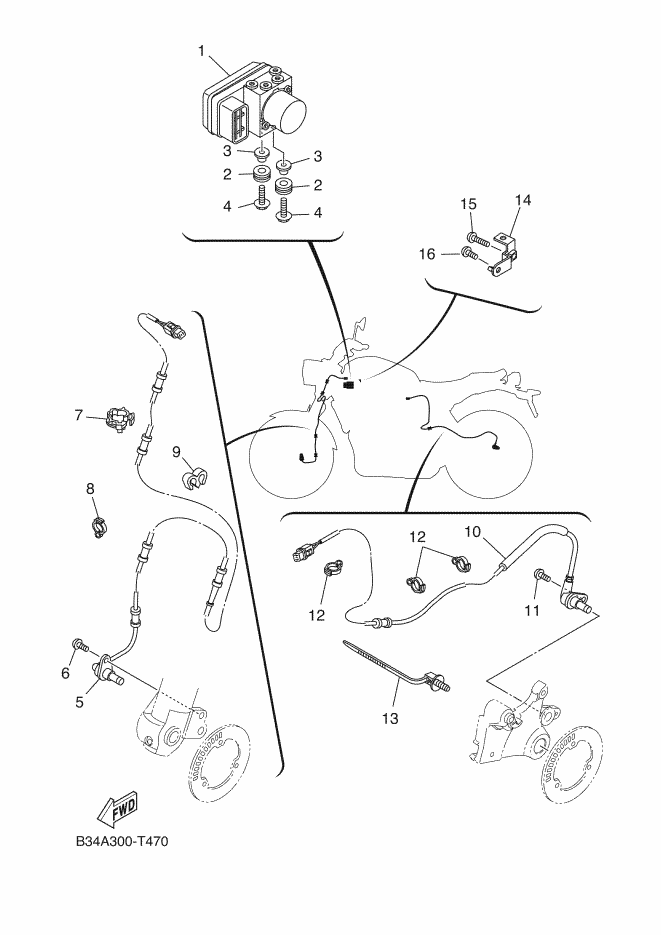 1
3
3
2
2
4
4
15
14
16
7
9
8
12
10
12
11
6
5
13
FWD
B34A300-T470