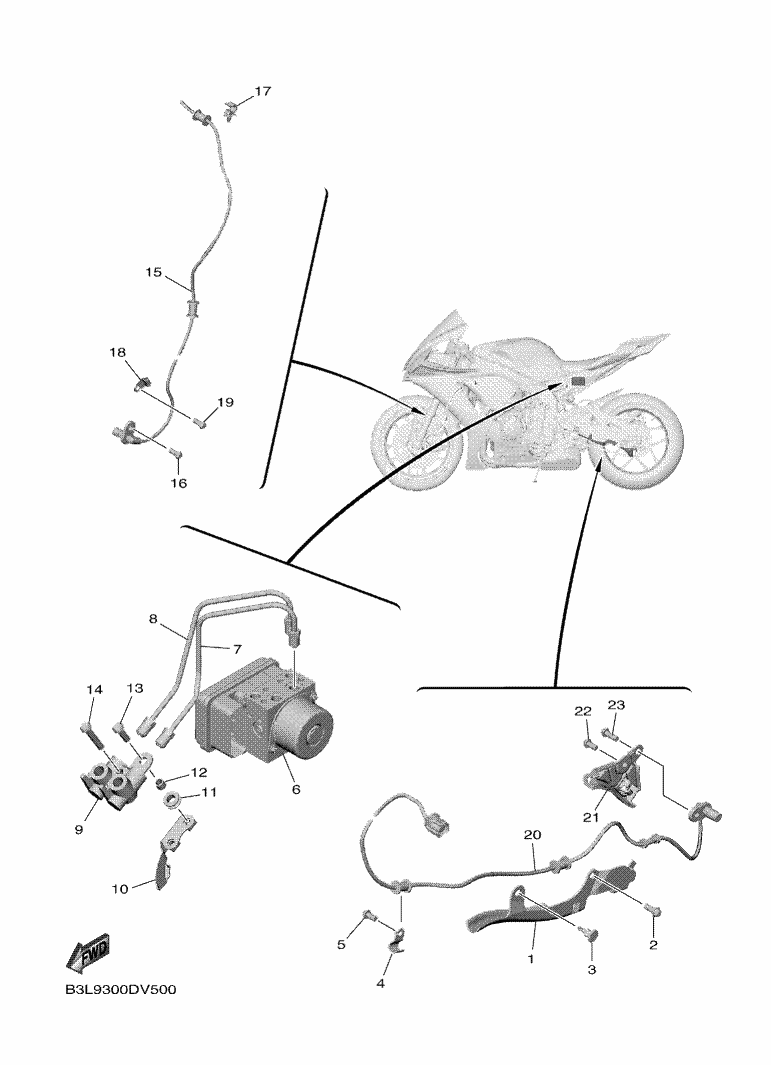 17
15
18
19
16
8
7
14
13
12
11
6
9
10
22
23
21
20
5
4
1
3
2
FWD
B3L9300DV500