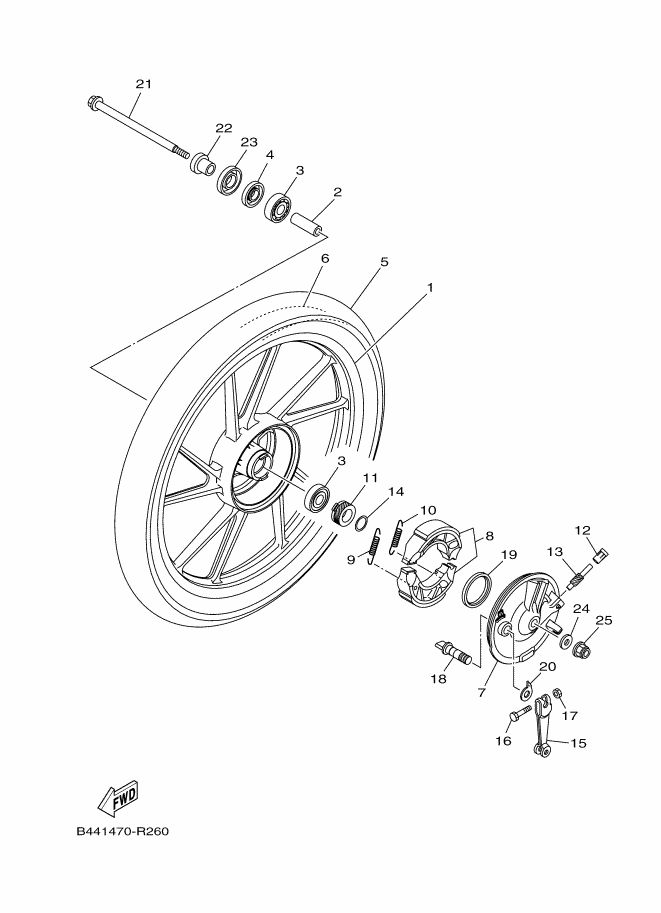 21
22
23
4
3
2
6
5
1
3
11
14
10
8
9
19
12
13
24
25
18
7
20
17
16
15
FWD
B441470-R260