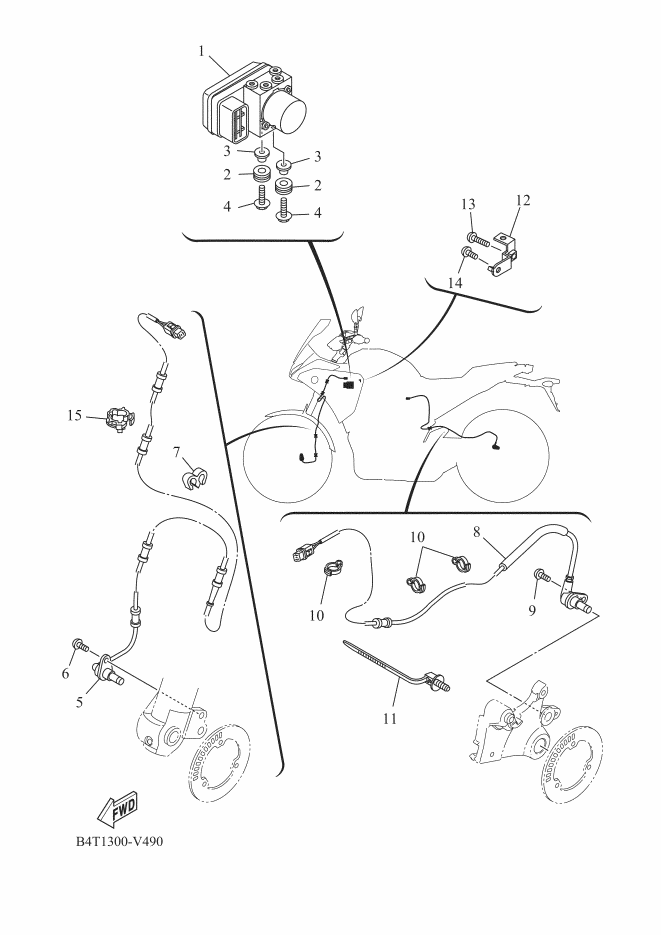 1
3
3
2
2
4
4
13
12
14
15
7
10
8
10
9
6
5
11
FWD
B4T1300-V490