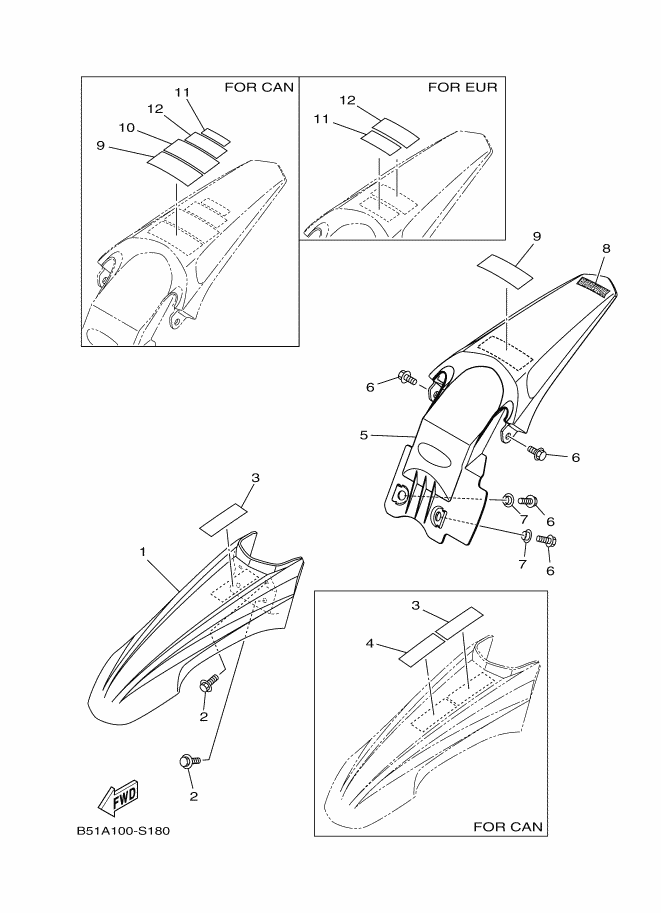 FOR CAN
11
12
10
9

FOR EUR
12
11

9
8
6
5
6
7
6
7
6

3
1
2
2

3
4
FOR CAN

FWD
B51A100-S180