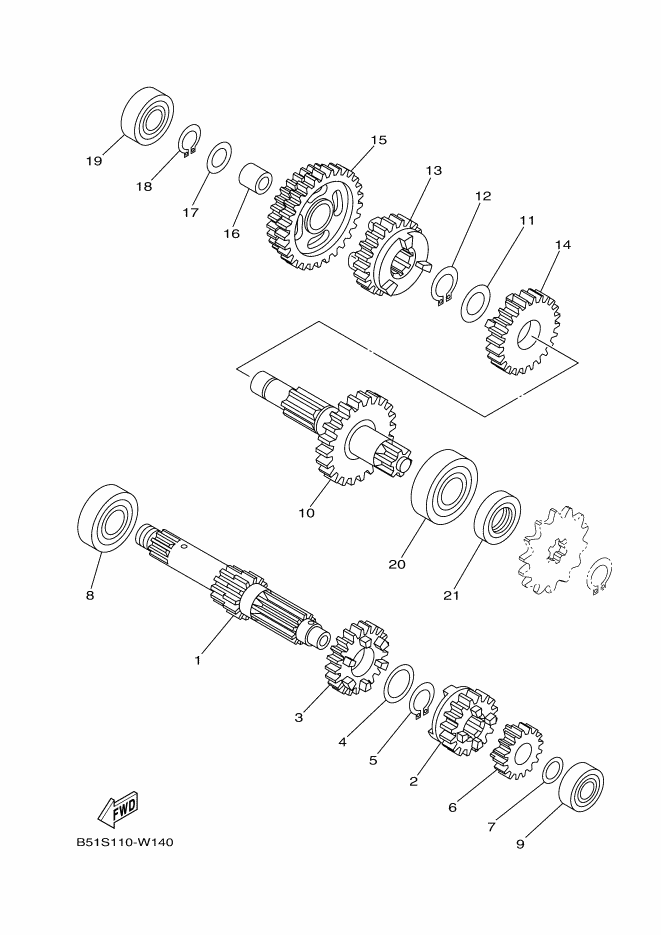 19
18
17
16
15
13
12
11
14
10
20
21
8
1
3
4
5
2
6
7
9
FWD
B51S110-W140