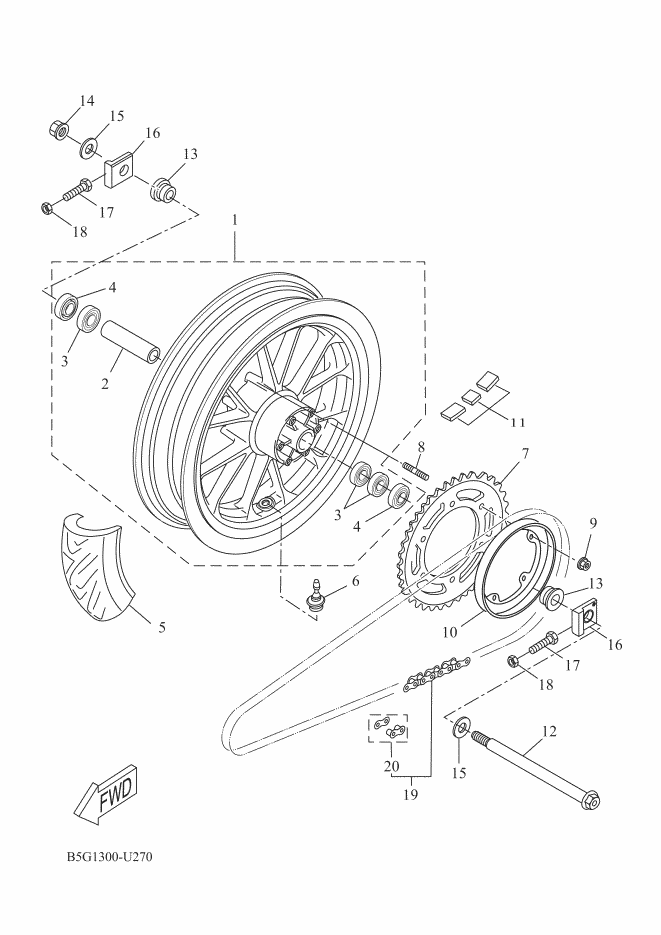 14
15
16
13
17
18
1
4
3
2
11
8
7
3
4
9
5
6
13
10
16
17
18
12
20
19
15
FWD
B5G1300-U270