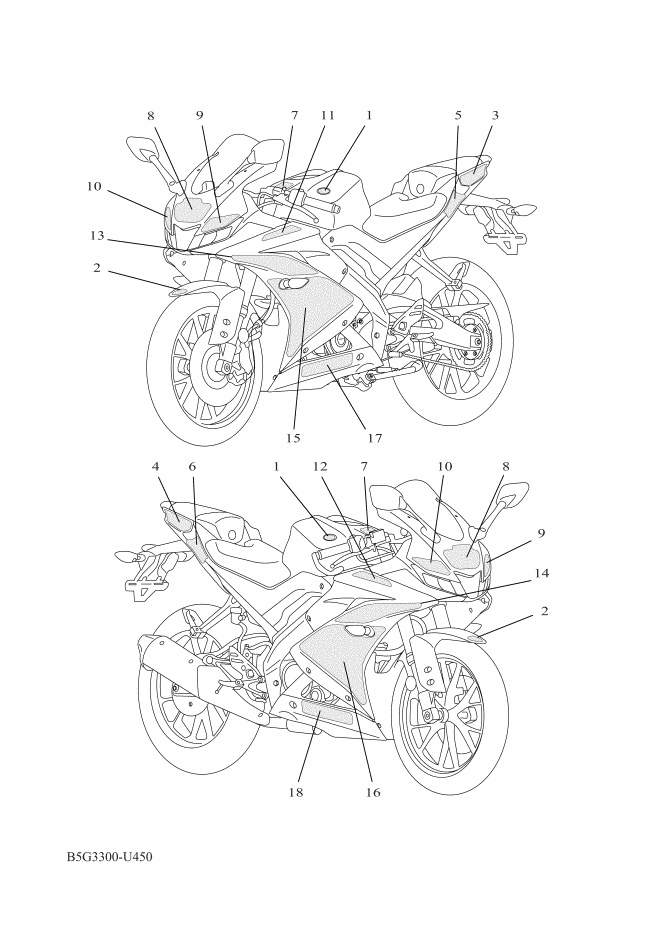 8
9
7
11
1
5
3
10
13
2
15
17

4
6
1
12
7
10
8
9
14
2
18
16

B5G3300-U450