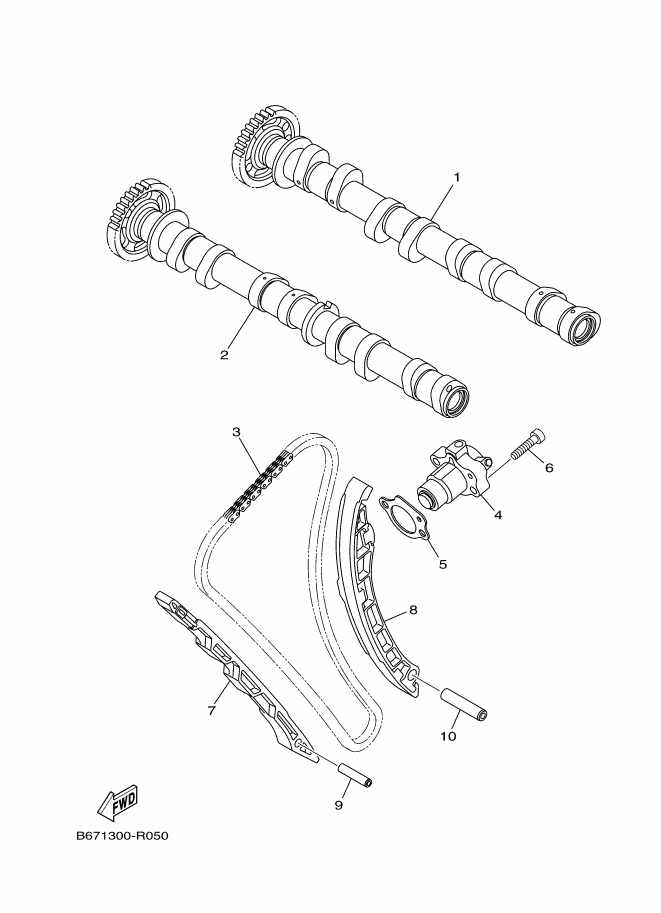 1
2
3
6
4
5
8
7
10
9
FWD
B671300-R050