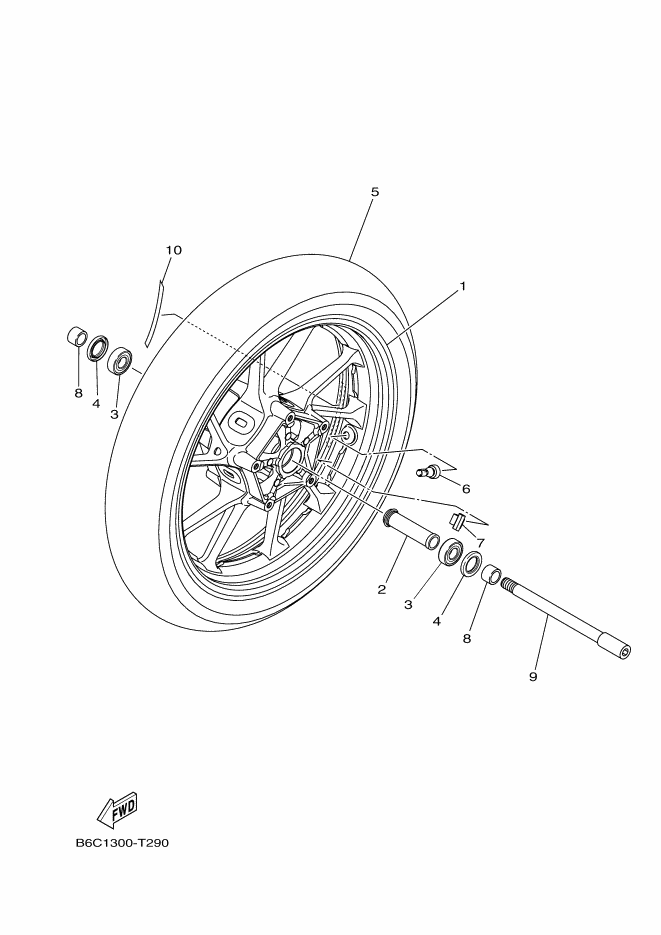 5

10

1

8 4 3

6

7

2

3

4

8

9

FWD

B6C1300-T290