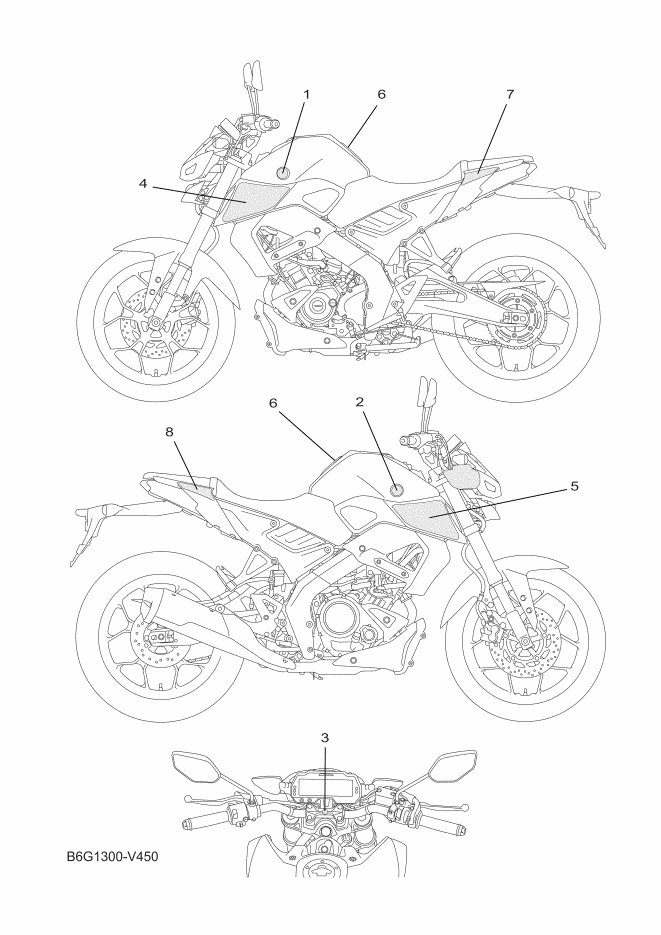 1
6
7
4
6
2
8
5
3
B6G1300-V450