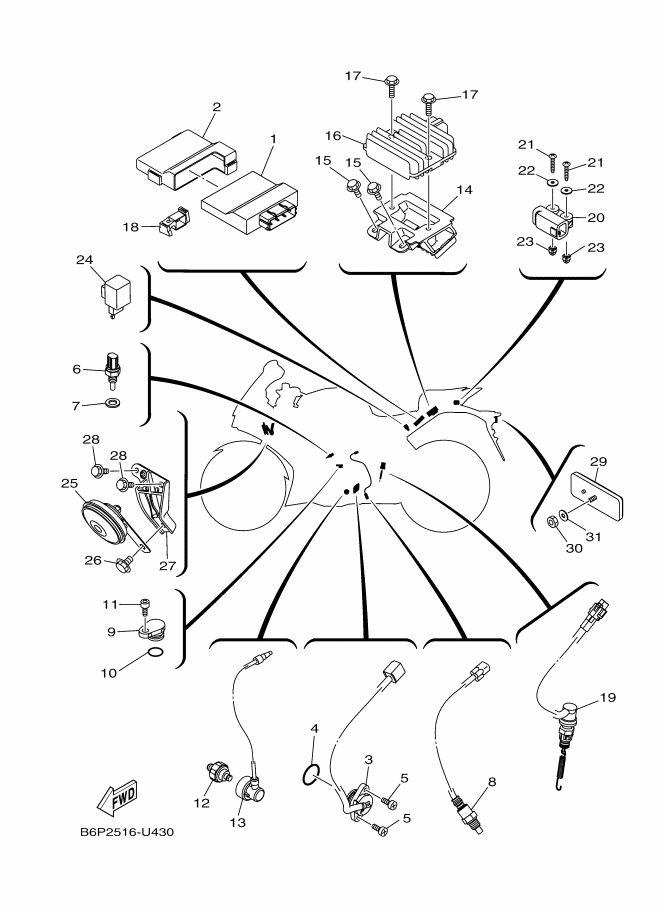 17
17
2
1
16
15
15
14
21
21
22
22
20
23
23
18
24
6
7
28
28
25
26
27
29
31
30
11
9
10
19
4
3
5
5
8
12
13
FWD
B6P2516-U430