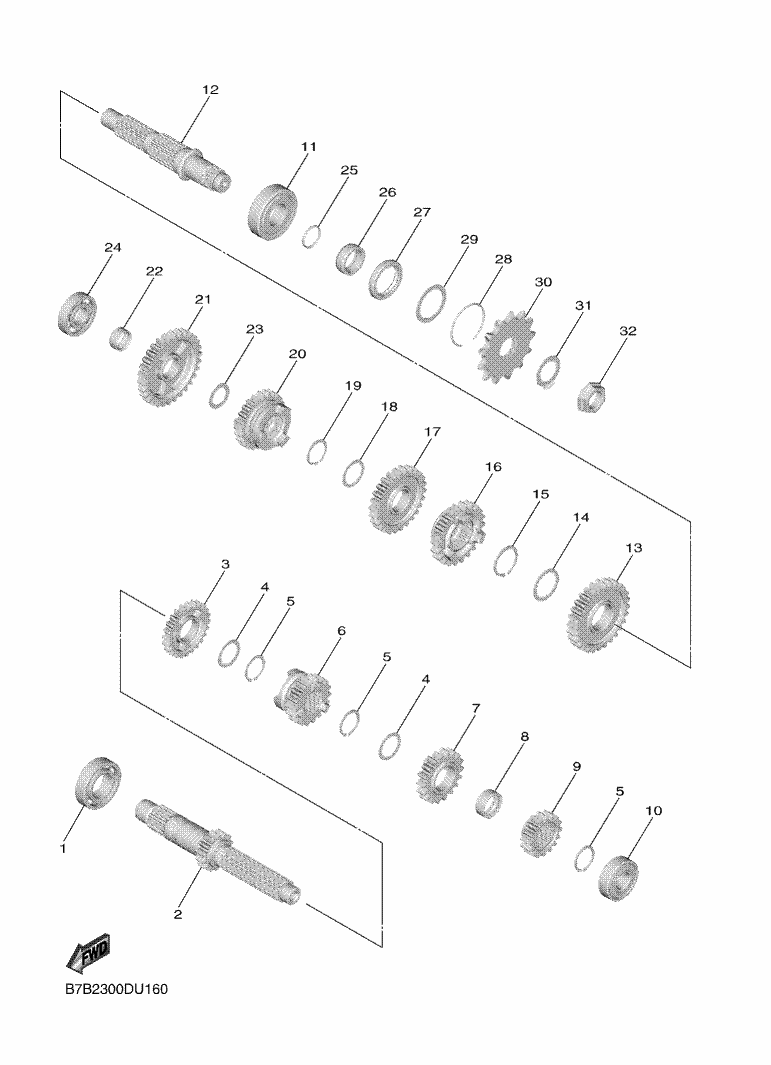 12
11
25
26
27
29
28
30
31
32
24
22
21
23
20
19
18
17
16
15
14
13
3
4
5
6
5
4
7
8
9
5
10
1
2
FWD
B7B2300DU160