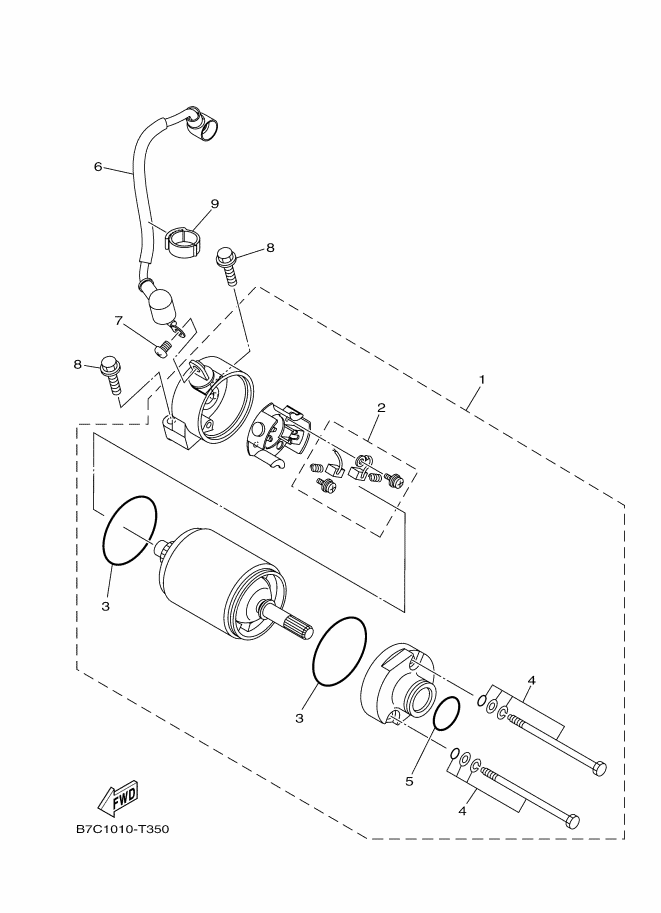 6
9
8
7
8
1
2
3
3
4
5
4
FWD
B7C1010-T350