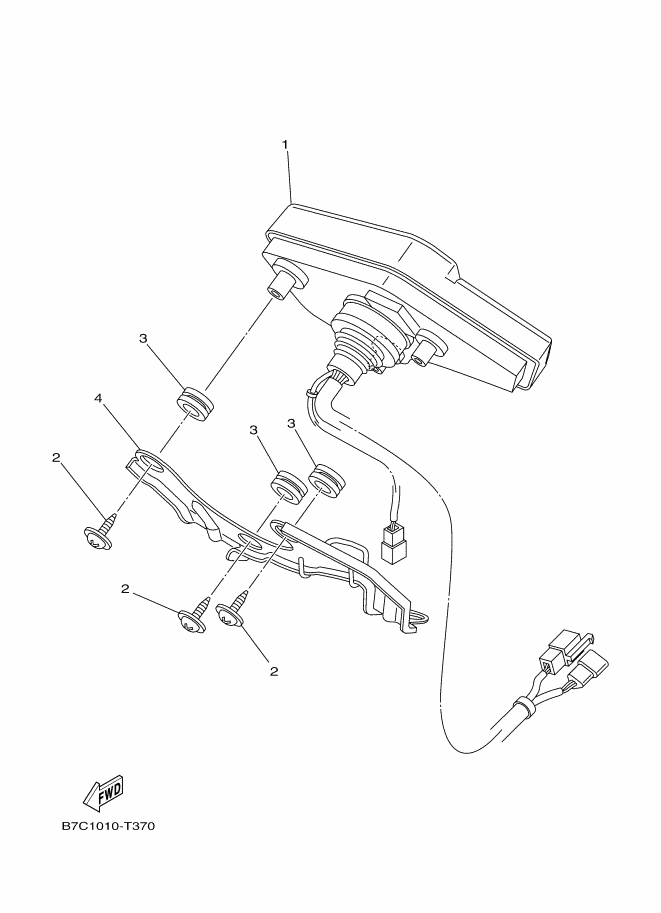 1
3
4
3
3
2
2
2
FWD
B7C1010-T370