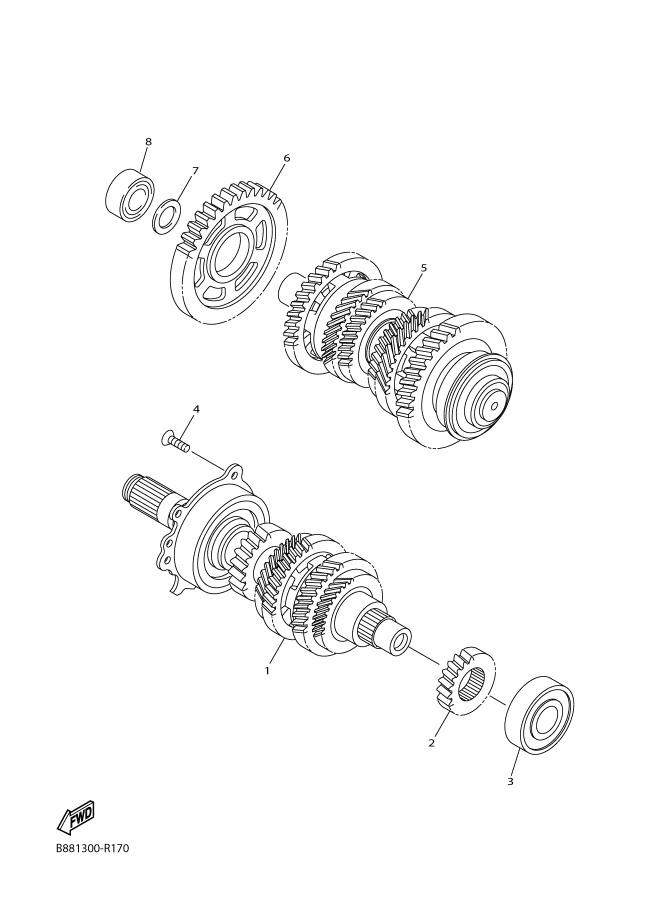 8
7
6
5
4
1
2
3
FWD
B881300-R170