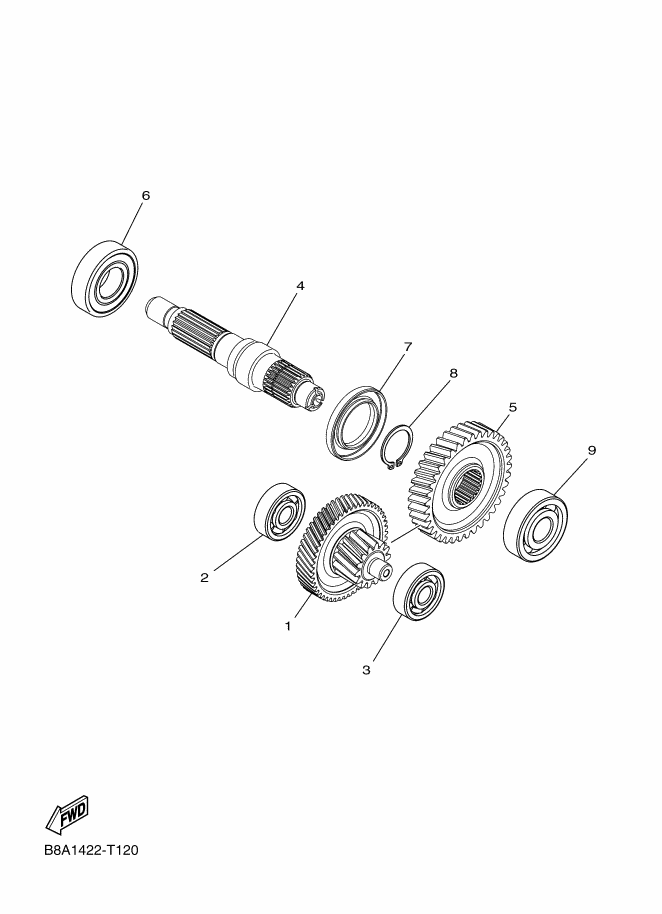 6

4

7

8

5

9

2

1

3

FWD

B8A1422-T120