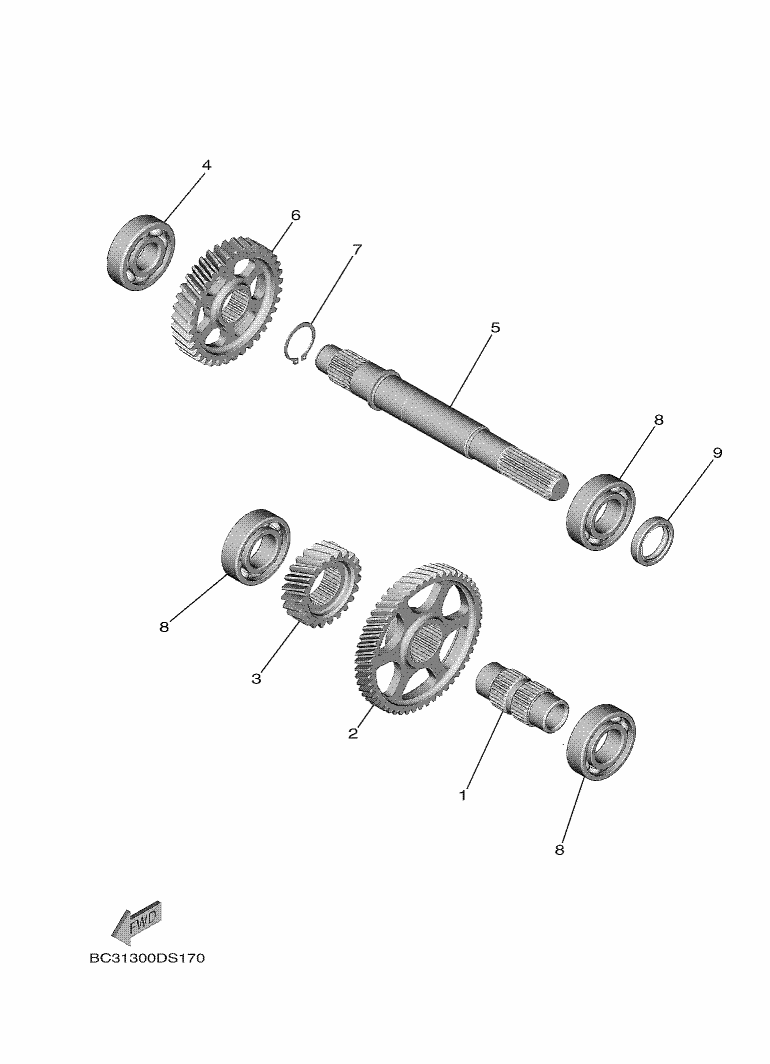 4
6
7
5
8
9
8
3
2
1
8
FWD
BC31300DS170