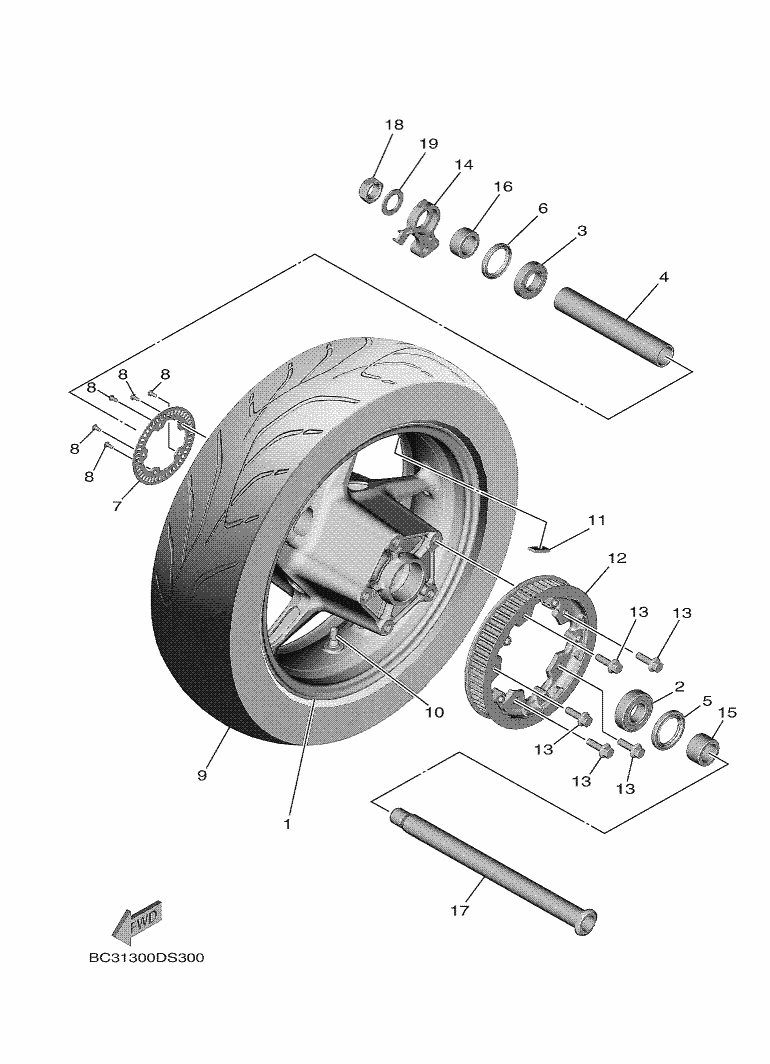 18
19
14
16
6
3
4
8
8
8
8
8
7
11
12
13
13
2
5
15
10
13
13
13
9
1
17
FWD
BC31300DS300