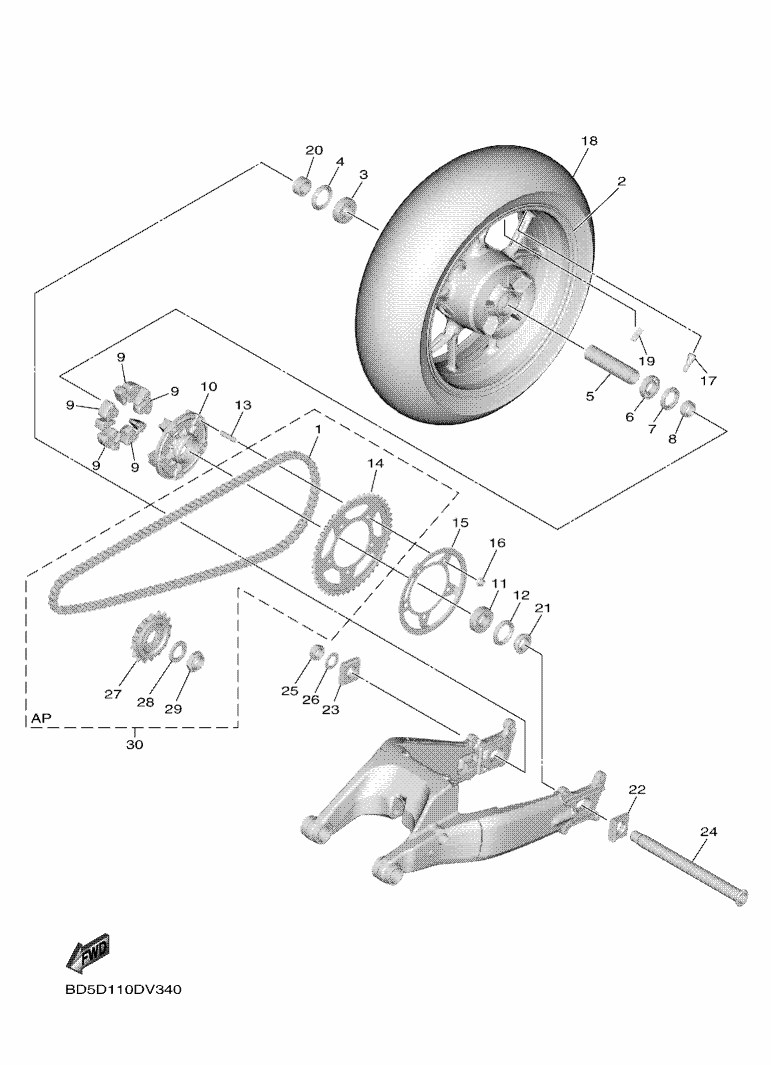 20
4
3
18
2
19
17
5
6
7
8
9
9
9
9
9
10
13
1
14
15
16
11
12
21
27
28
29
25
26
23
AP
30
22
24
FWD
BD5D110DV340