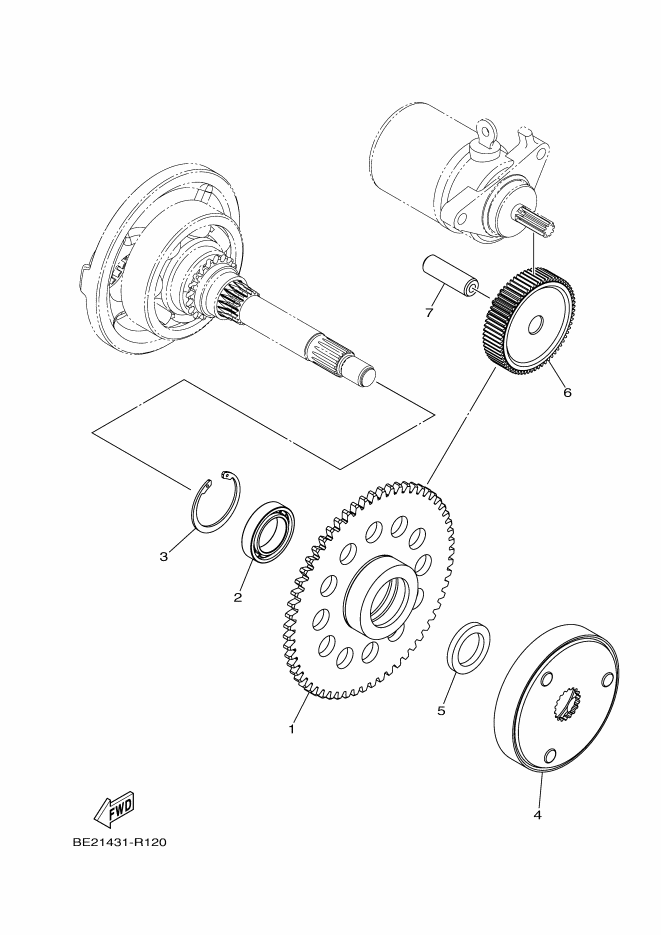 7

6

3

2

1

5

4

FWD

BE21431-R120