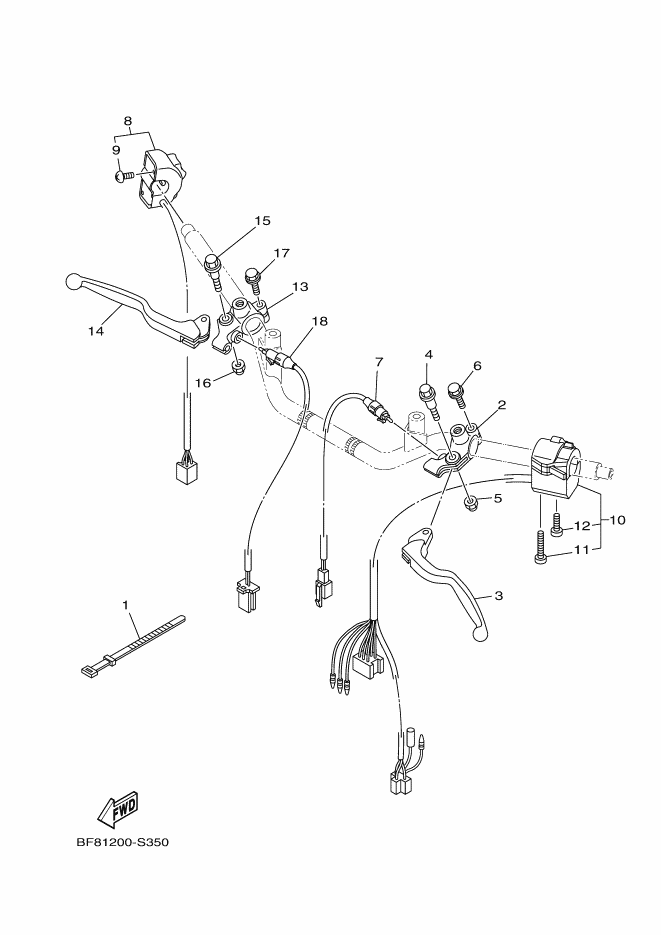 8
9
15
17
13
14
18
16
7
4
6
2
5
10
12
11
3
1
FWD
BF81200-S350