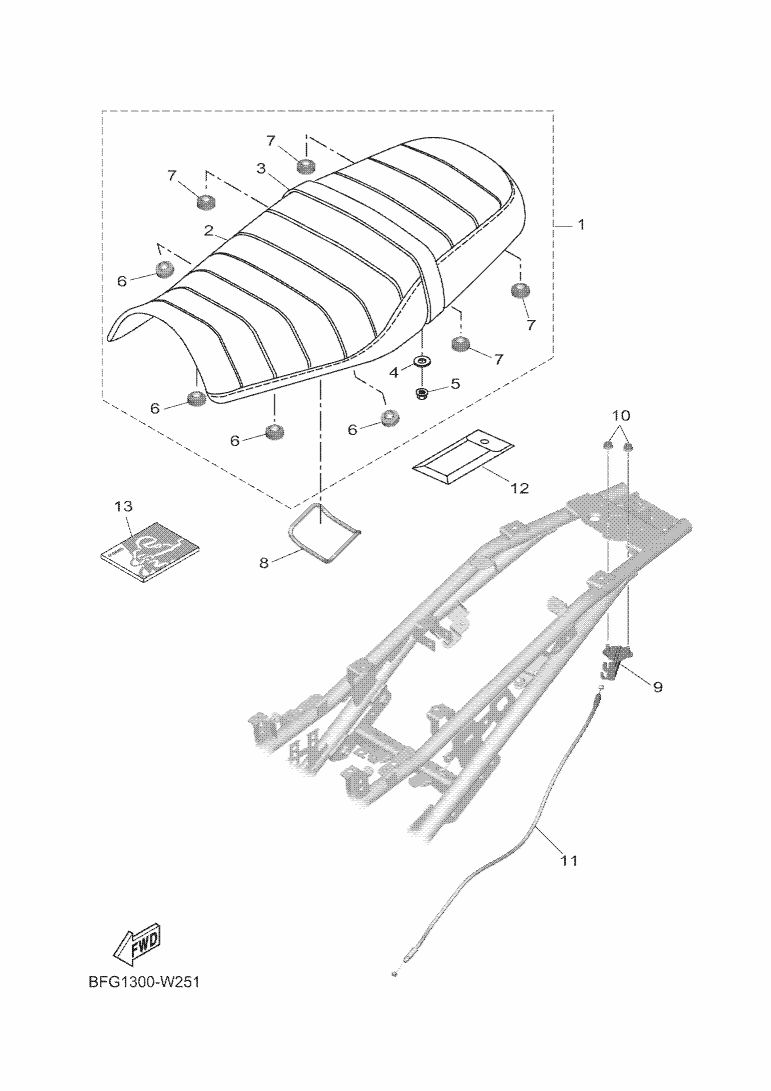 7
7
3
2
6
1
7
7
4
5
6
6
6
10
12
13
8
9
11
FWD
BFG1300-W251