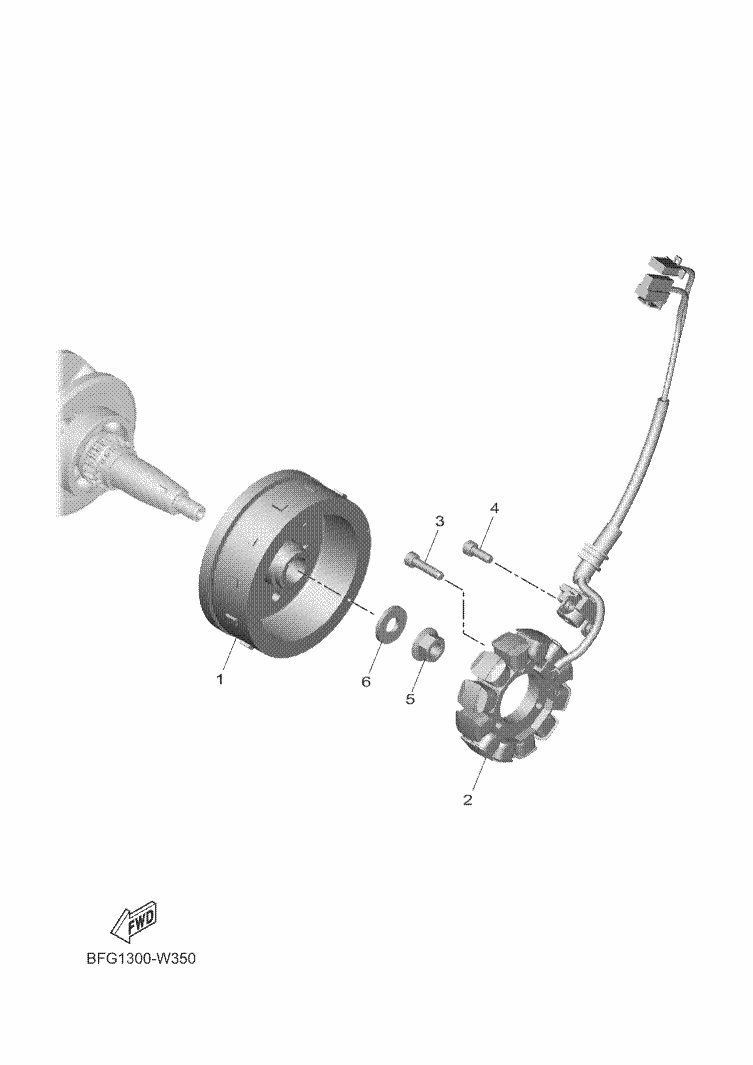 3
4
1
6
5
2
FWD
BFG1300-W350