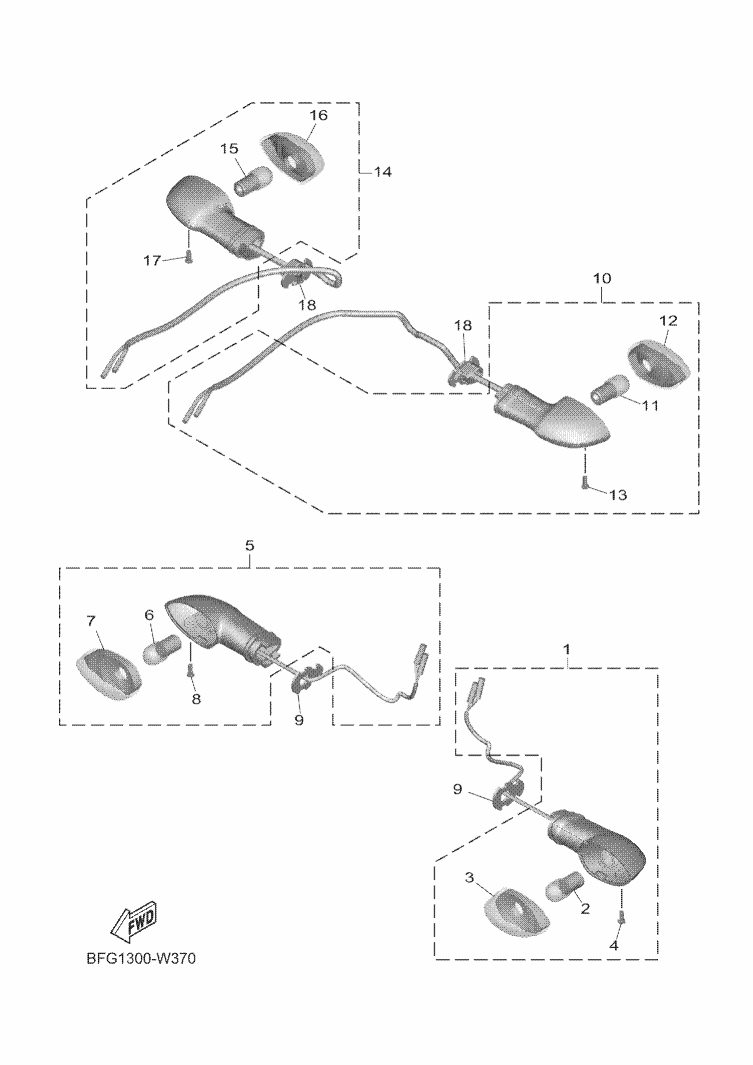 16
15
14
17
18
10
18
12
11
13
5
7
6
8
9
1
9
3
2
4
FWD
BFG1300-W370