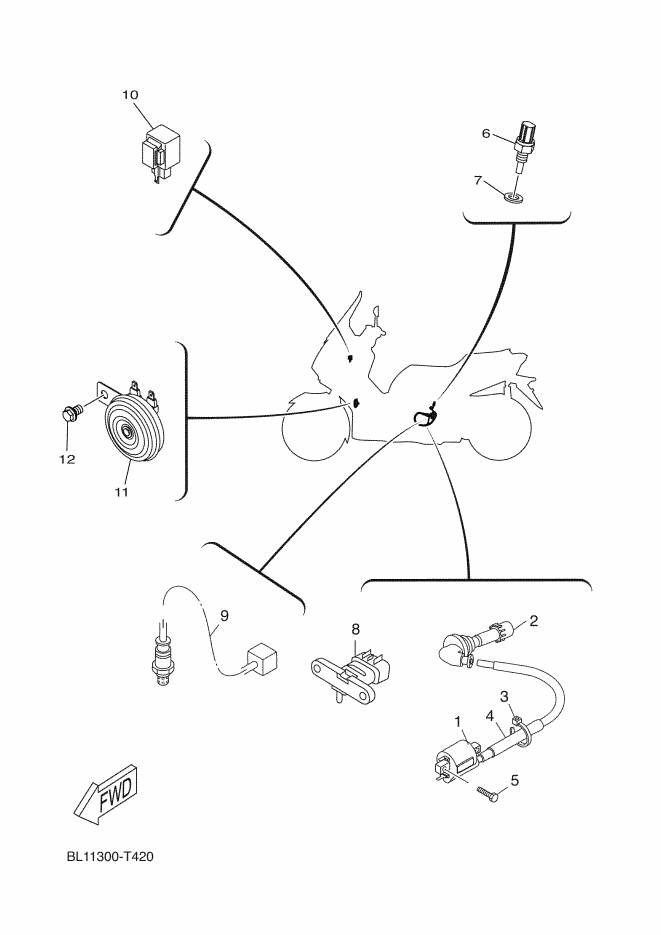 10

6

7

12

11

9

8

2

3

4

1

5

FWD

BL11300-T420