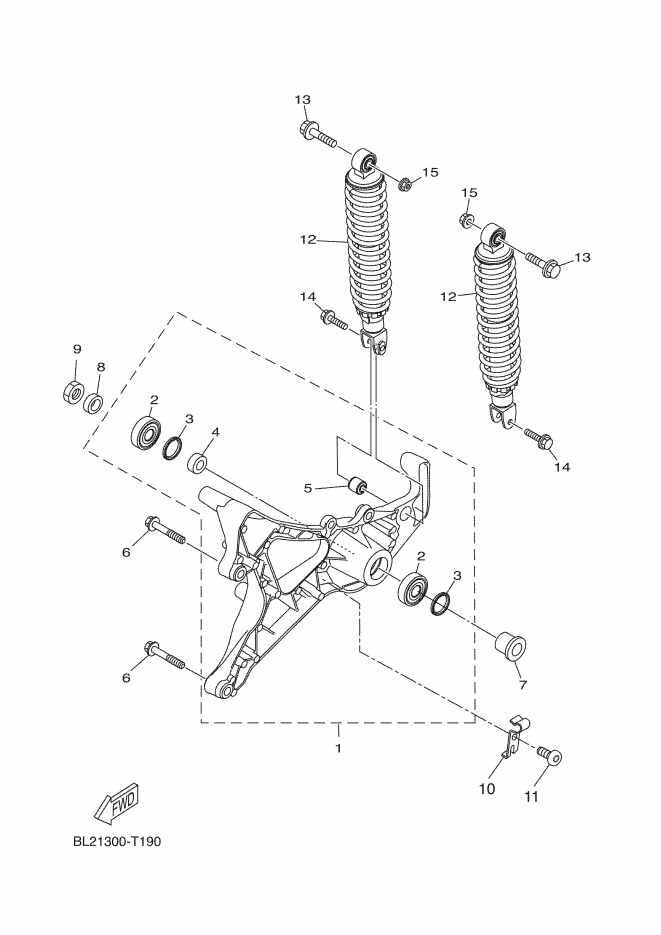 13
15
15
12
13
12
14
9
8
2
3
4
14
5
6
2
3
6
7
1
10
11
FWD
BL21300-T190