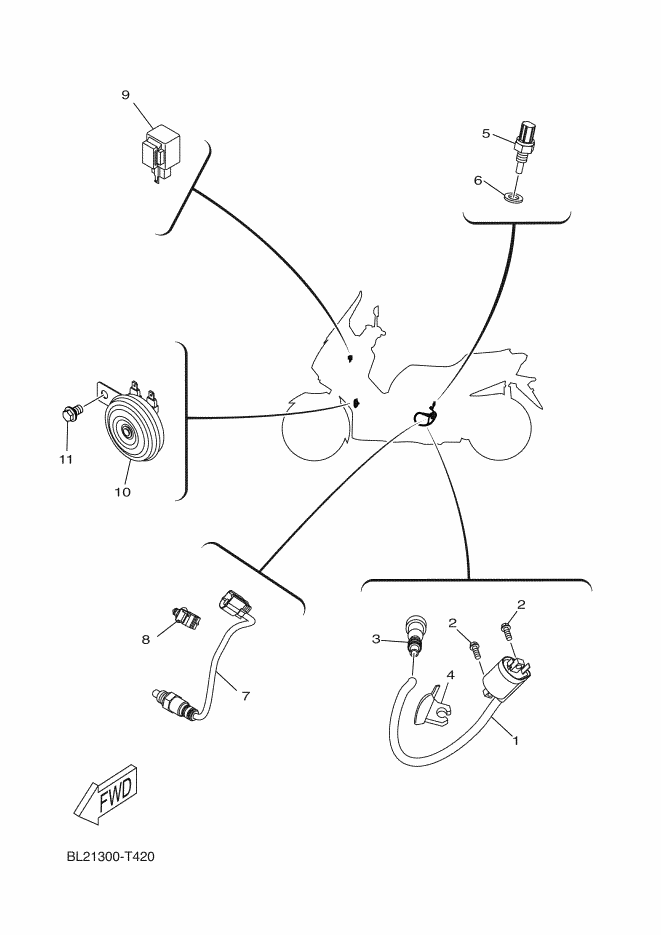 9

5

6

11

10

8

7

3

2

2

4

1

FWD

BL21300-T420