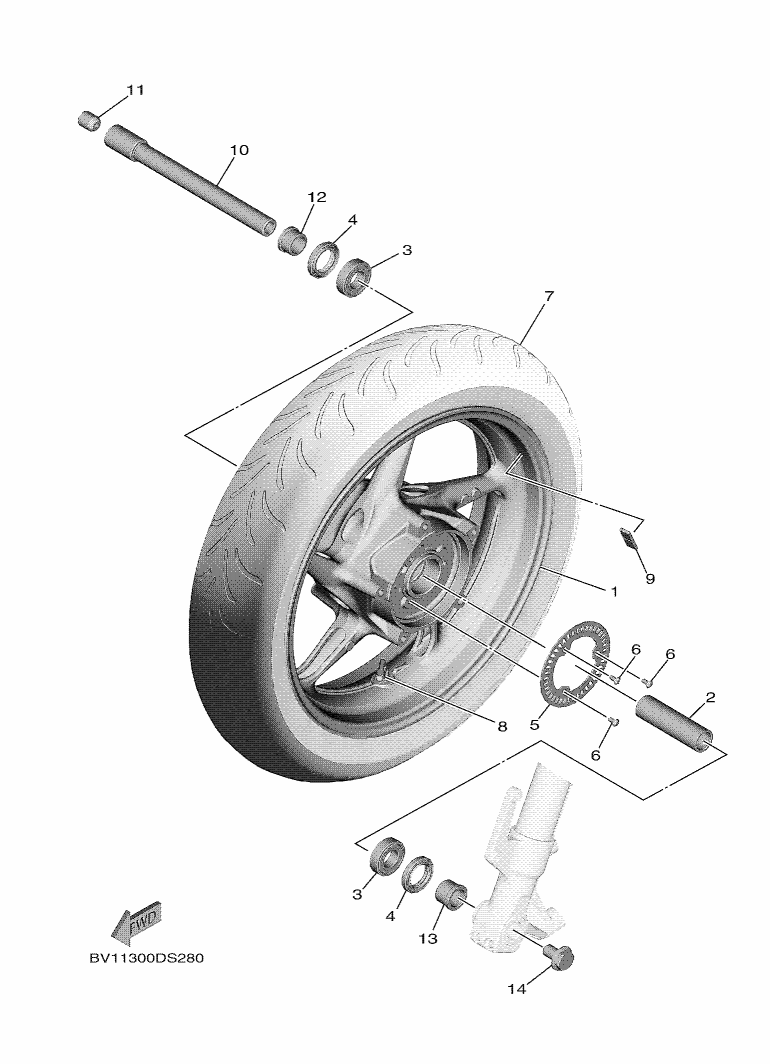 11
10
12
4
3
7
9
1
6
6
2
5
6
8
3
4
13
14
FWD
BV11300DS280