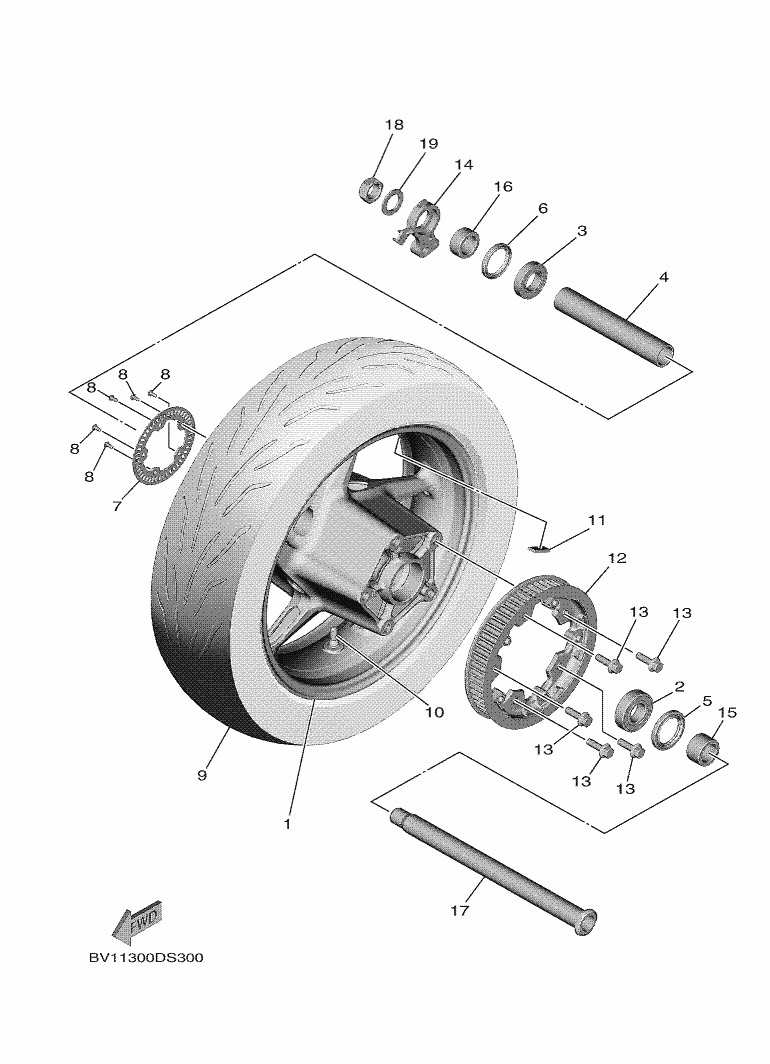 18
19
14
16
6
3
4
8
8
8
8
8
7
11
12
13
13
2
5
15
10
13
13
13
9
1
17
FWD
BV11300DS300