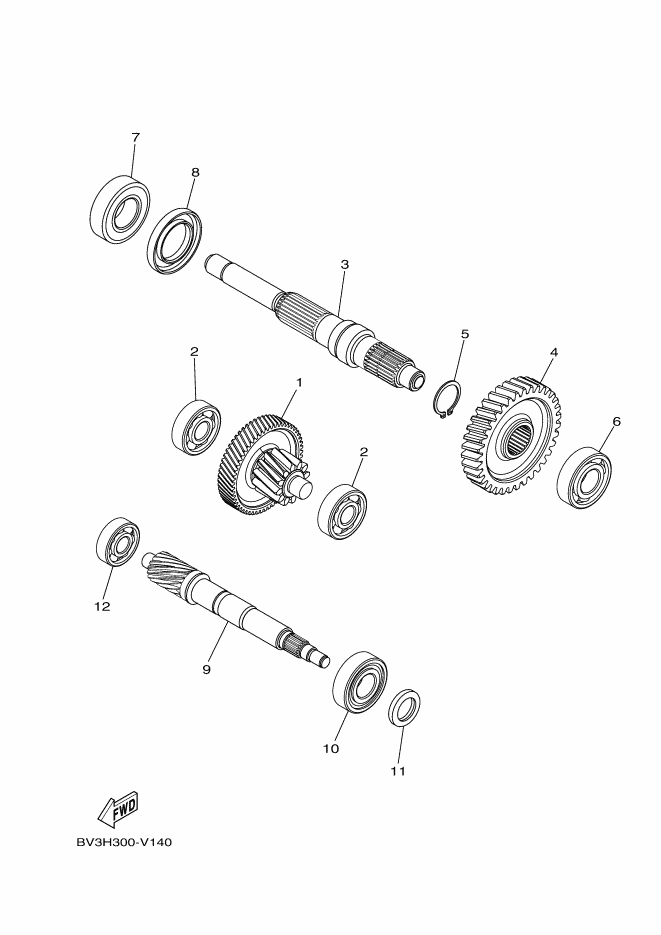 7
8
3
5
4
2
1
6
2
12
9
10
11
FWD
BV3H300-V140