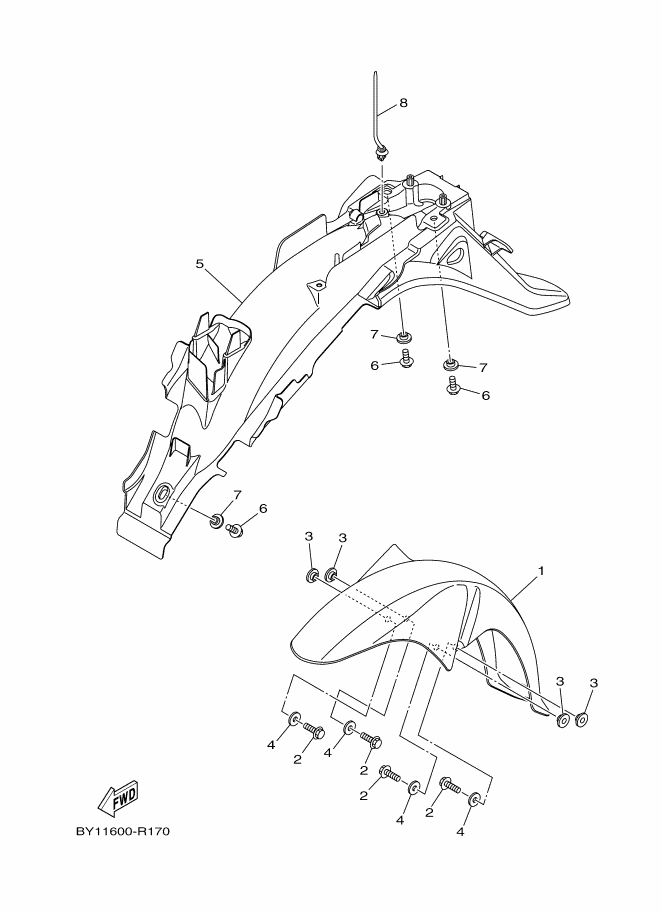 8

5

7

6

7

6

7

6

3

3

1

3

3

4

2

4

2

2

4

2

4

FWD

BY11600-R170