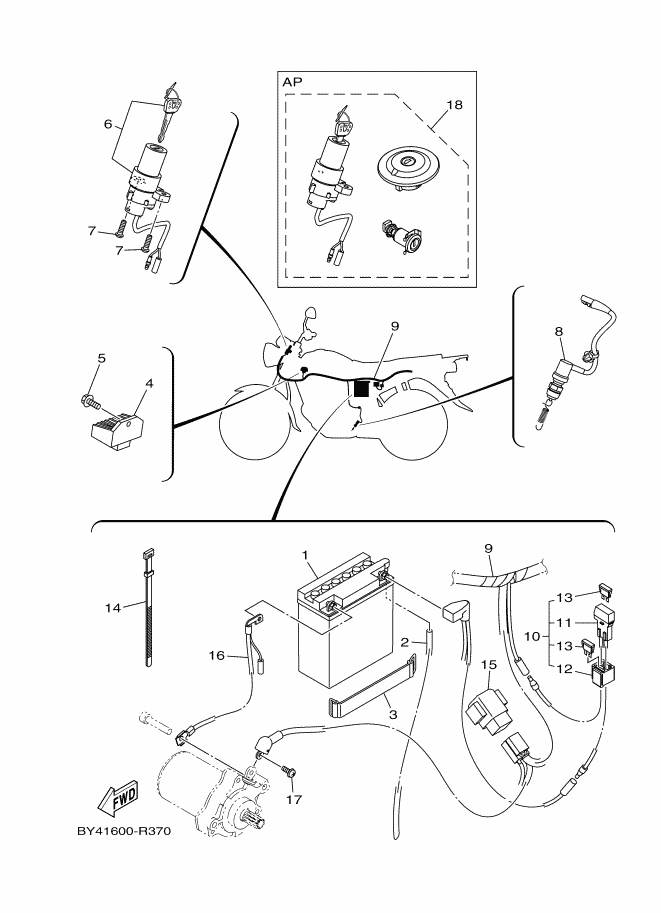 AP
18
6
7
7
9
8
5
4
1
9
14
13
11
10
13
12
16
2
15
3
17
FWD
BY41600-R370