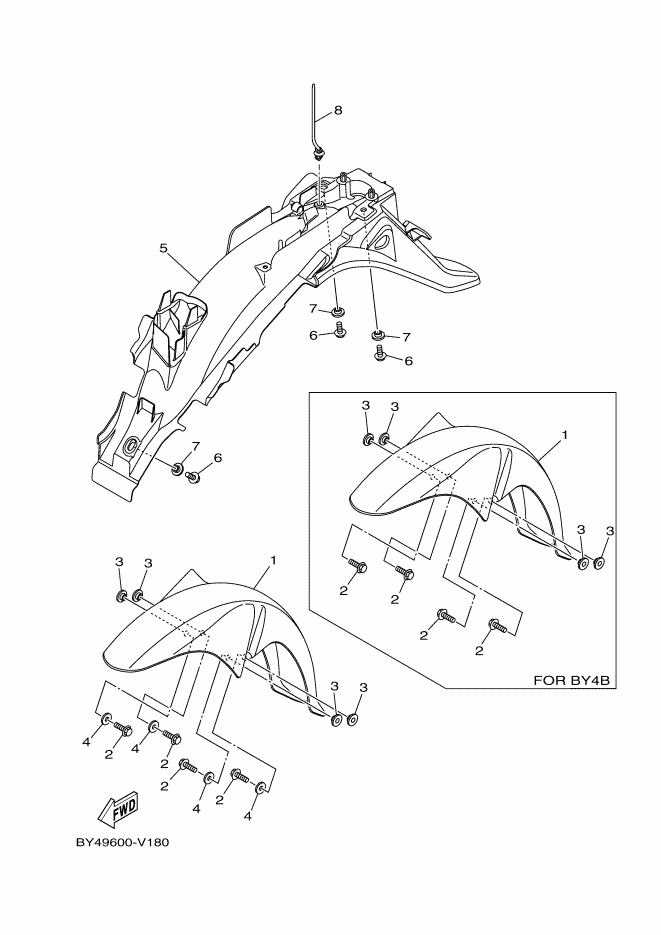 8
5
7
6
7
6
7
6
3
3
1
3
3
2
2
2
2
FOR BY4B
3
3
1
3
3
4
2
4
2
2
4
2
4
FWD
BY49600-V180