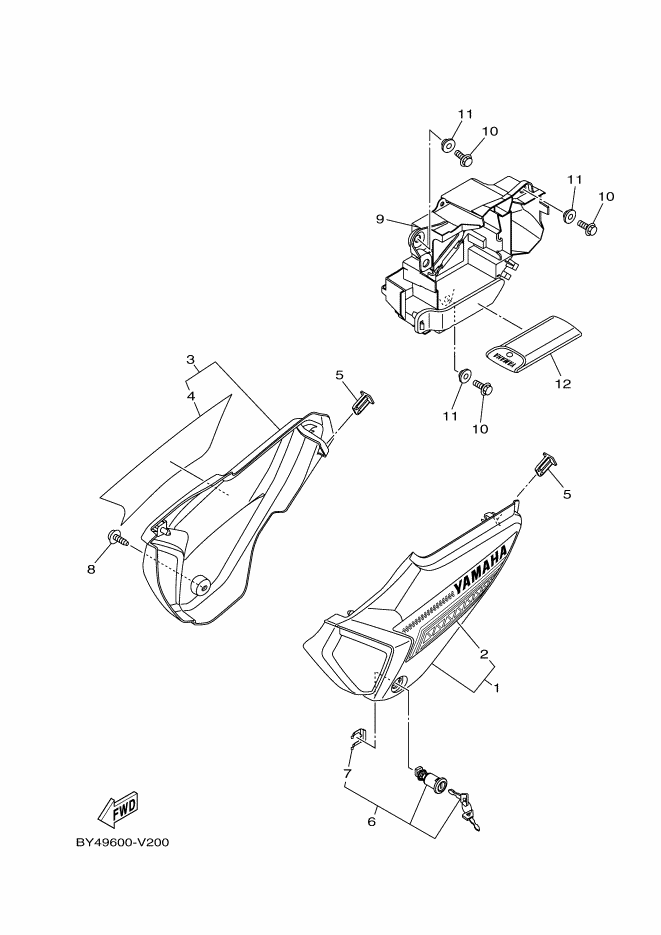 11
10
11
10
9
12
11
10
3
4
5
5
8
YAMAHA
2
1
7
6
FWD
BY49600-V200