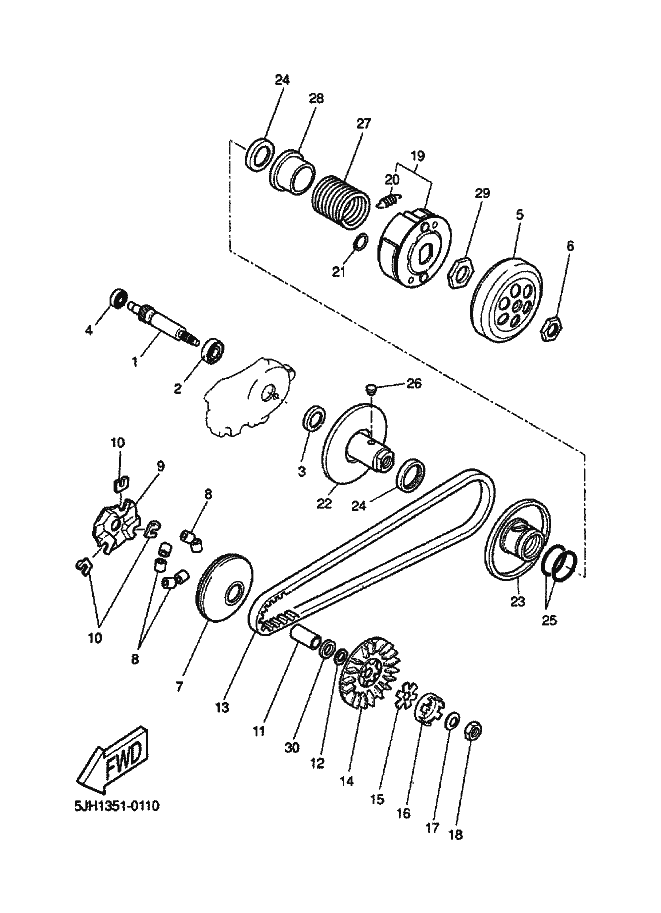 24
28
27
19
20
29
5
6
21
4
1
2
26
3
22
24
10
9
8
10
8
7
13
11
30
12
14
15
16
17
18
23
25
FWD
5JH1351-0110