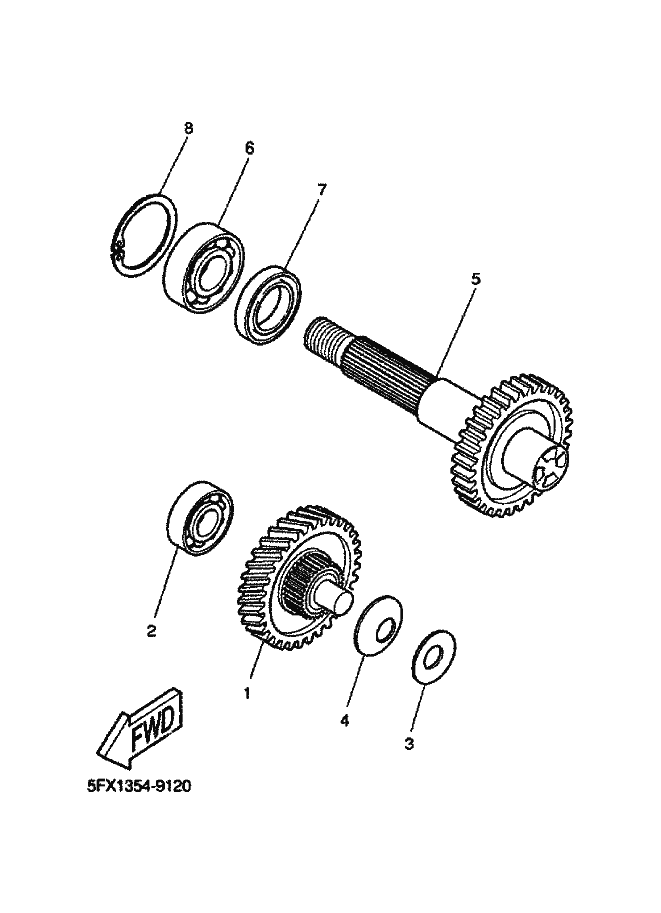 8
6
7
5
2
1
4
3
FWD
5FX1354-9120