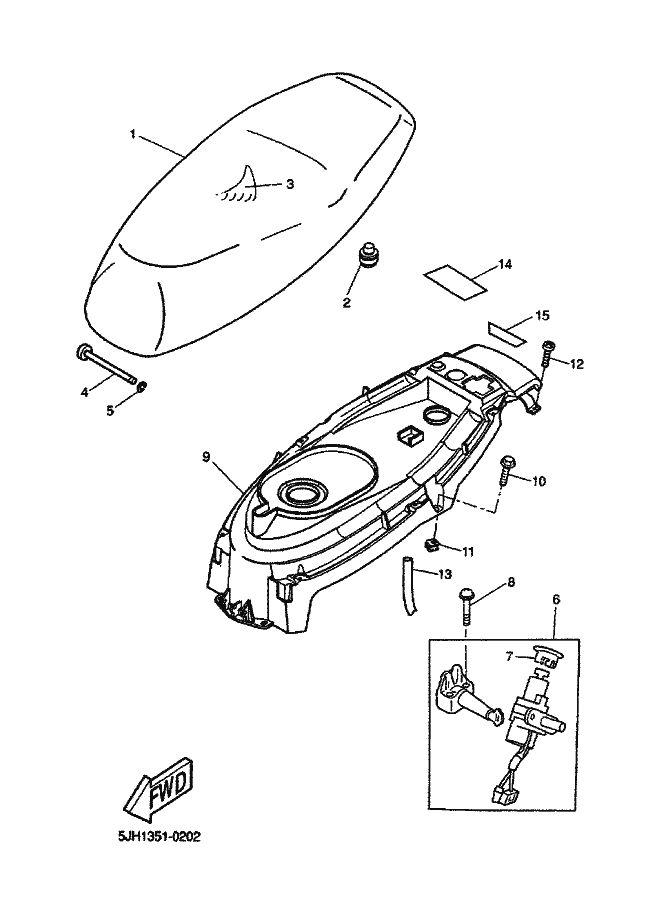 1
3
2
14
15
12
4
5
9
10
11
13
8
6
7
FWD
5JH1351-0202