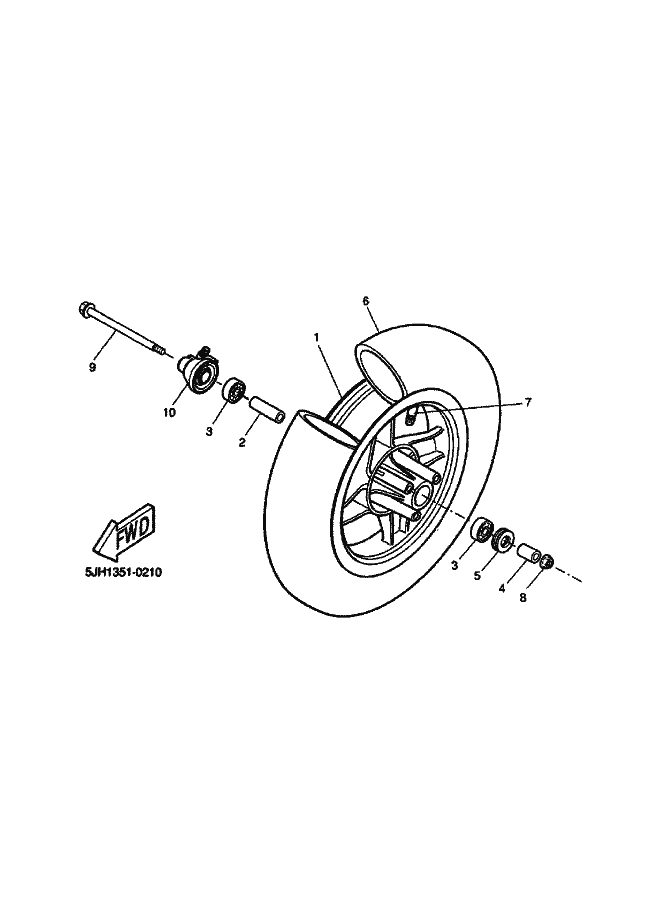 6
1
9
10
3
2
7
FWD
5JH1351-0210
3
5
4
8