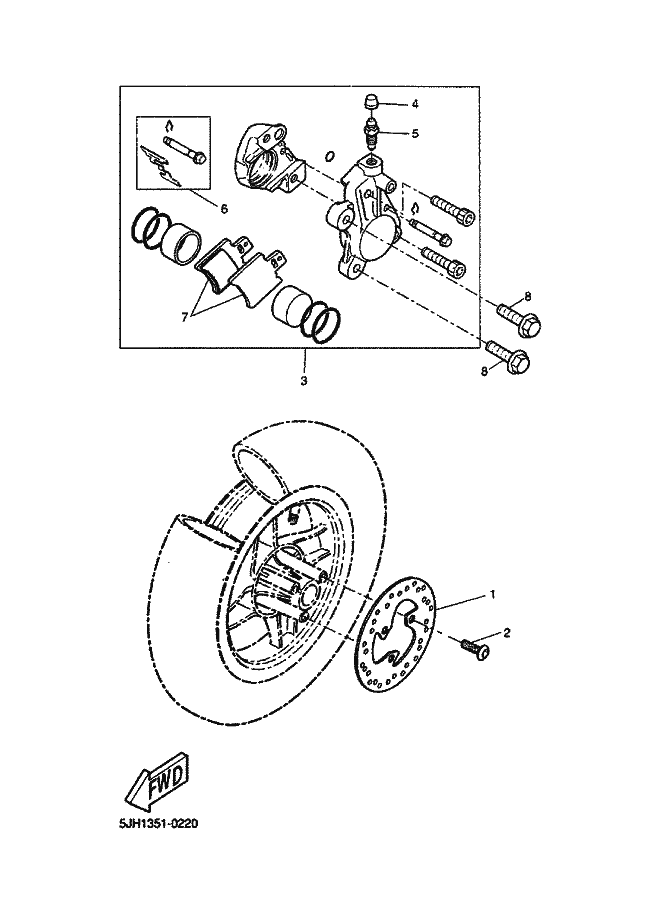 4
5
6
7
8
8
3
1
2
FWD
5JH1351-0220