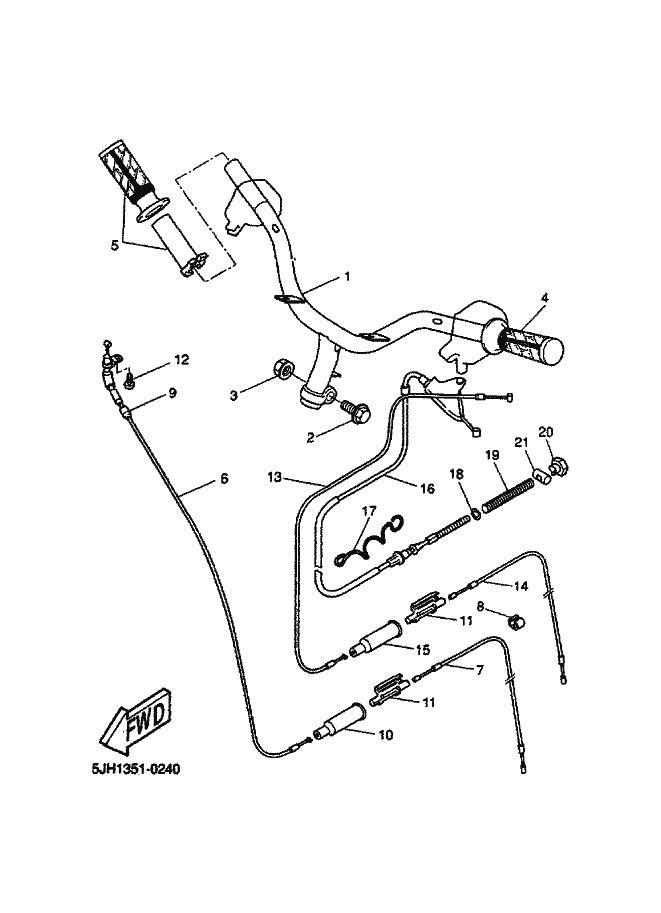 5
1
4
12
9
3
2
6
13
16
18
19
21
20
17
14
8
11
15
7
11
10
FWD
5JH1351-0240