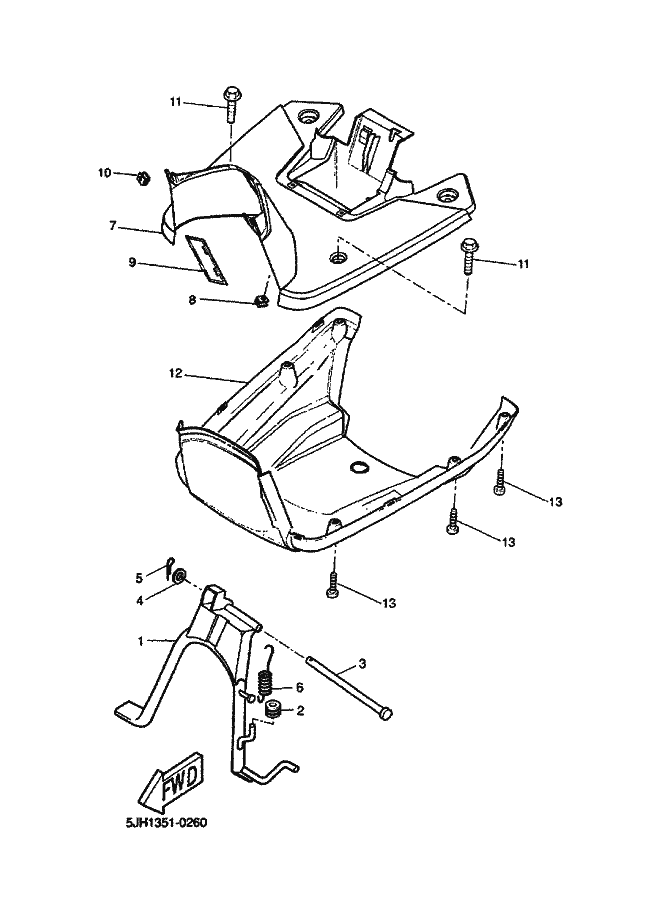 11
10
7
9
8
11
12
13
13
13
5
4
1
3
6
2
FWD
5JH1351-0260