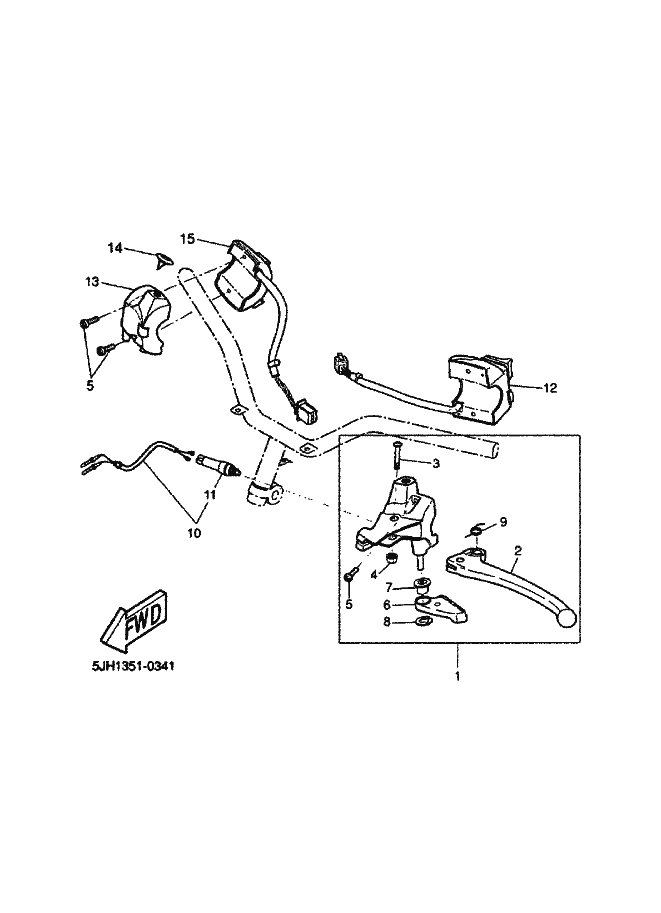 14
15
13
5
12
3
11
10
9
2
4
5
7
6
8
FWD
5JH1351-0341
1