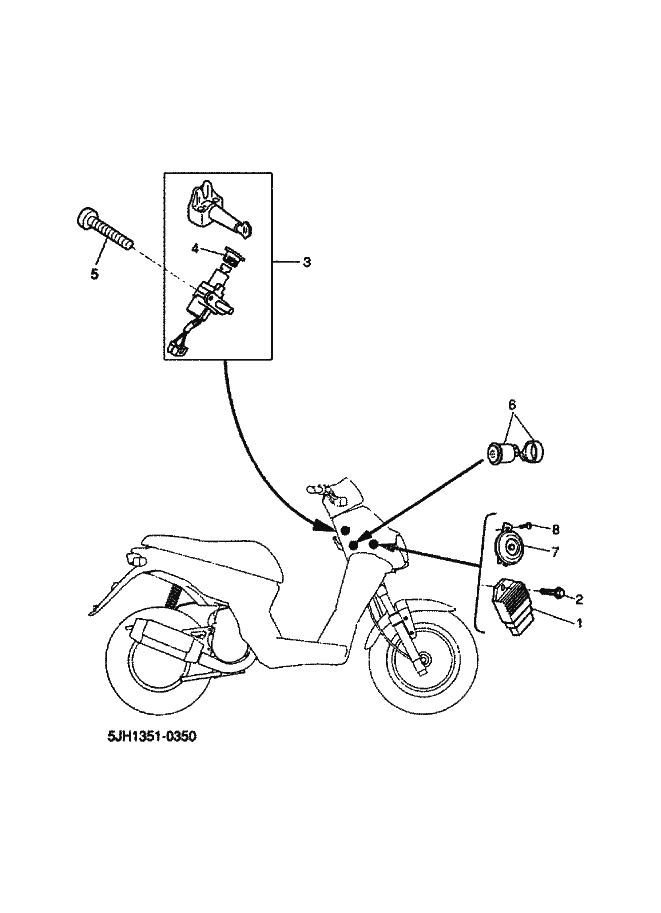 5
4
3
6
8
7
2
1
5JH1351-0350