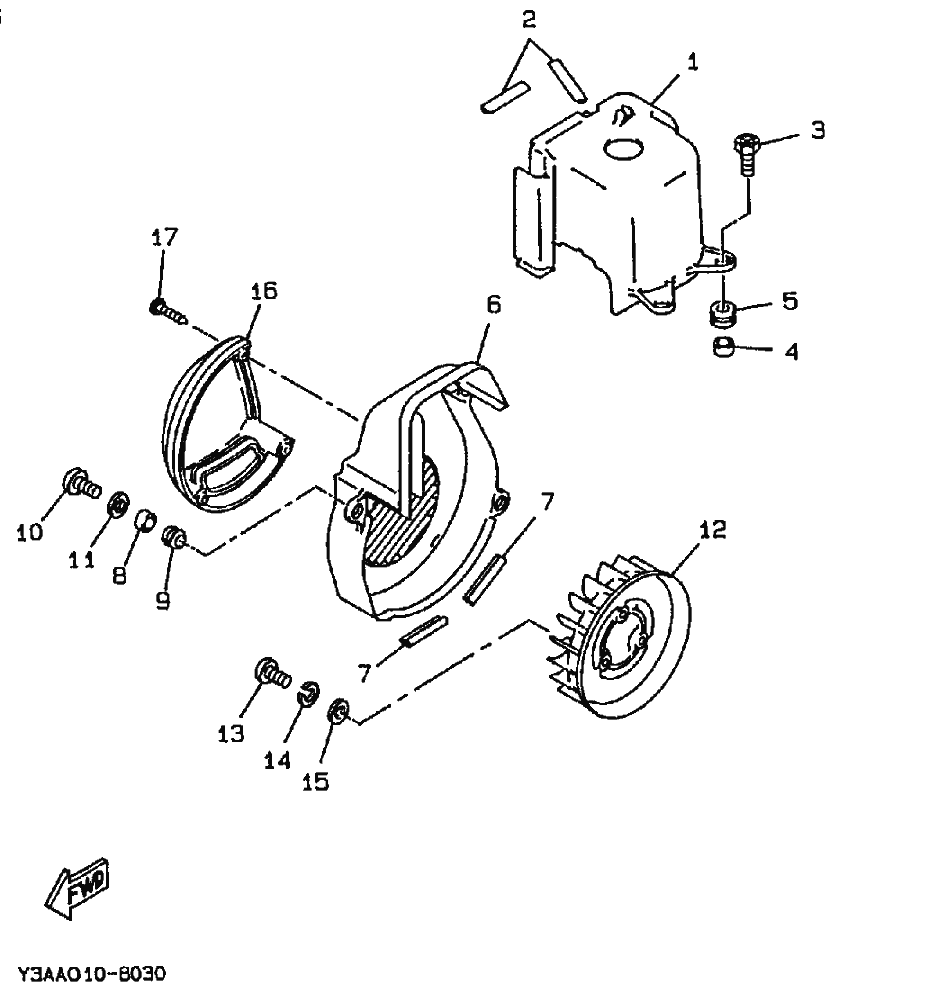 2
1
3
17
16
6
5
4
10
11
8
9
7
12
7
13
14
15
FWD
Y3AA010-8030